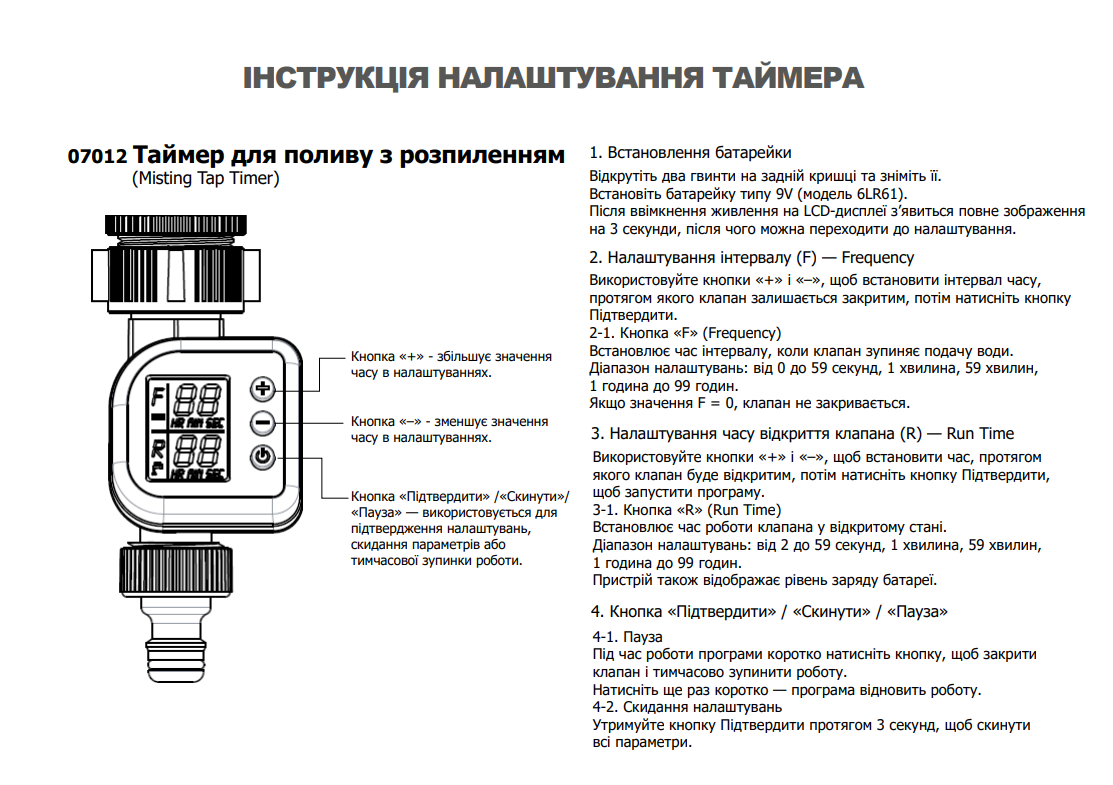 ІНСТРУКЦІЯ НАЛАШТУВАННЯ ТАЙМЕРА

07012 Таймер для поливу з розпиленням
(Misting Tap Timer)

F
88
HR MIN SEC
R
88
HR MIN SEC

Кнопка «+» - збільшує значення часу в налаштуваннях.

Кнопка «–» - зменшує значення часу в налаштуваннях.

Кнопка «Підтвердити» /«Скинути»/ «Пауза» — використовується для підтвердження налаштувань, скидання параметрів або тимчасової зупинки роботи.

1. Встановлення батарейки
Відкрутіть два гвинти на задній кришці та зніміть її.
Встановіть батарейку типу 9V (модель 6LR61).
Після ввімкнення живлення на LCD-дисплеї з'явиться повне зображення на 3 секунди, після чого можна переходити до налаштування.

2. Налаштування інтервалу (F) — Frequency
Використовуйте кнопки «+» і «–», щоб встановити інтервал часу, протягом якого клапан залишається закритим, потім натисніть кнопку Підтвердити.
2-1. Кнопка «F» (Frequency)
Встановлює час інтервалу, коли клапан зупиняє подачу води.
Діапазон налаштувань: від 0 до 59 секунд, 1 хвилина, 59 хвилин, 1 година до 99 годин.
Якщо значення F = 0, клапан не закривається.

3. Налаштування часу відкриття клапана (R) — Run Time
Використовуйте кнопки «+» і «–», щоб встановити час, протягом якого клапан буде відкритим, потім натисніть кнопку Підтвердити, щоб запустити програму.
3-1. Кнопка «R» (Run Time)
Встановлює час роботи клапана у відкритому стані.
Діапазон налаштувань: від 2 до 59 секунд, 1 хвилина, 59 хвилин, 1 година до 99 годин.
Пристрій також відображає рівень заряду батареї.

4. Кнопка «Підтвердити» / «Скинути» / «Пауза»
4-1. Пауза
Під час роботи програми коротко натисніть кнопку, щоб закрити клапан і тимчасово зупинити роботу.
Натисніть ще раз коротко — програма відновить роботу.
4-2. Скидання налаштувань
Утримуйте кнопку Підтвердити протягом 3 секунд, щоб скинути всі параметри.